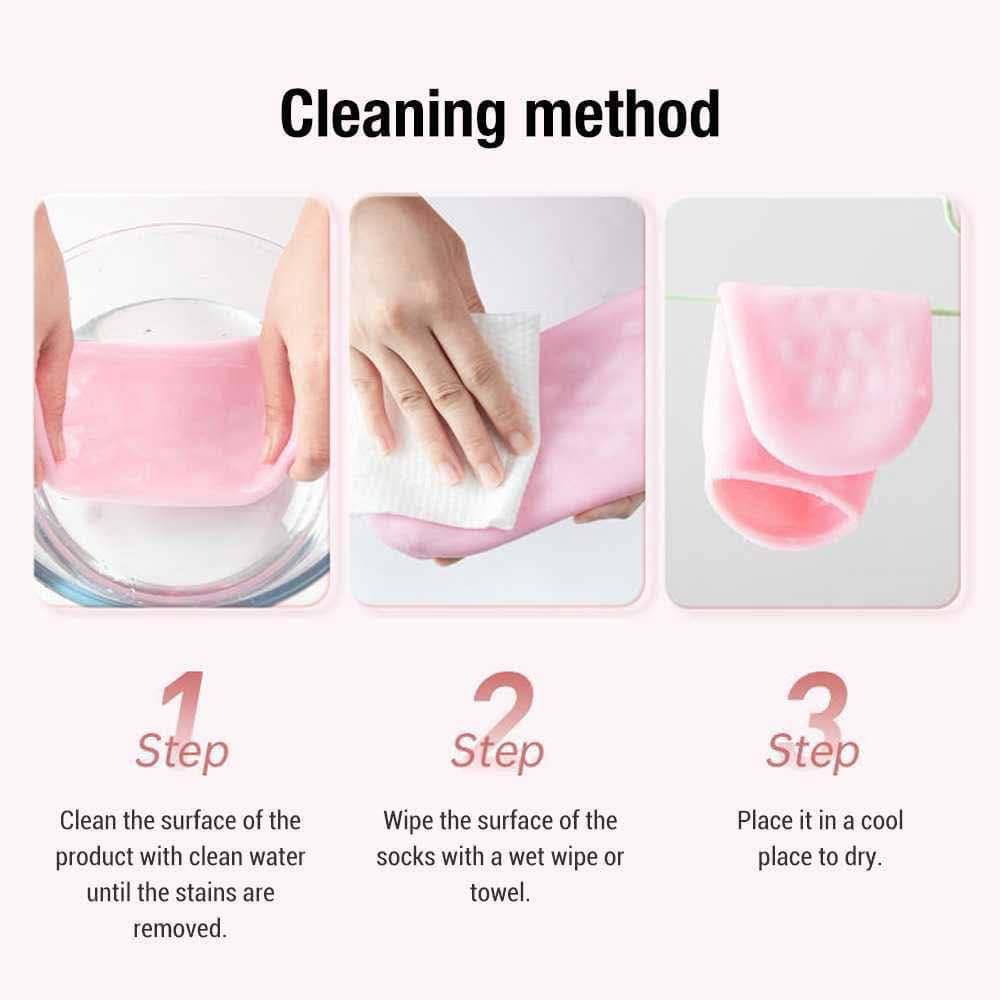 Cleaning method

1
Step

Clean the surface of the product with clean water until the stains are removed.

2
Step

Wipe the surface of the socks with a wet wipe or towel.

3
Step

Place it in a cool place to dry.