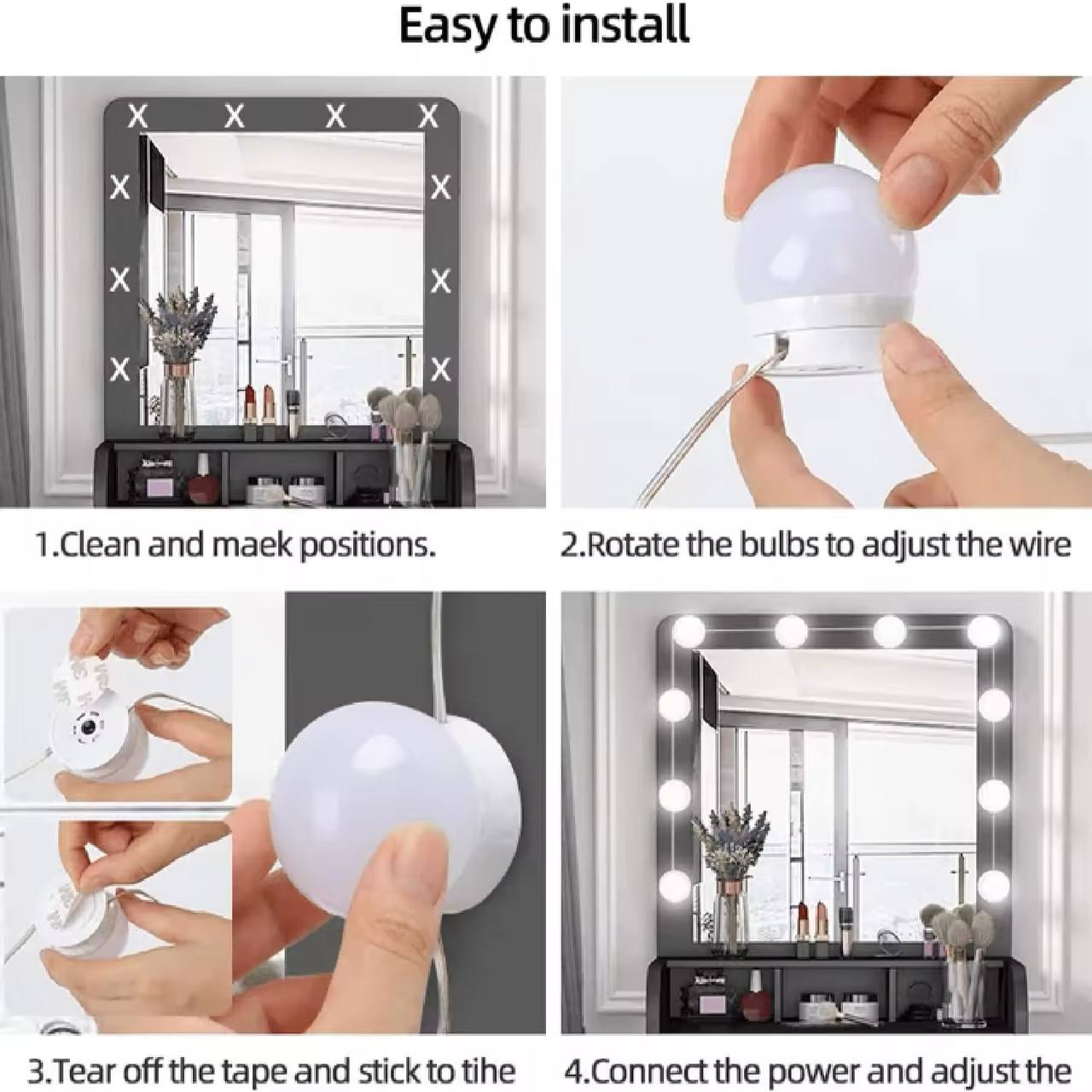 Easy to install

X X X X
X X
X X
X X

1.Clean and maek positions.

2.Rotate the bulbs to adjust the wire

3.Tear off the tape and stick to tihe

4.Connect the power and adjust the