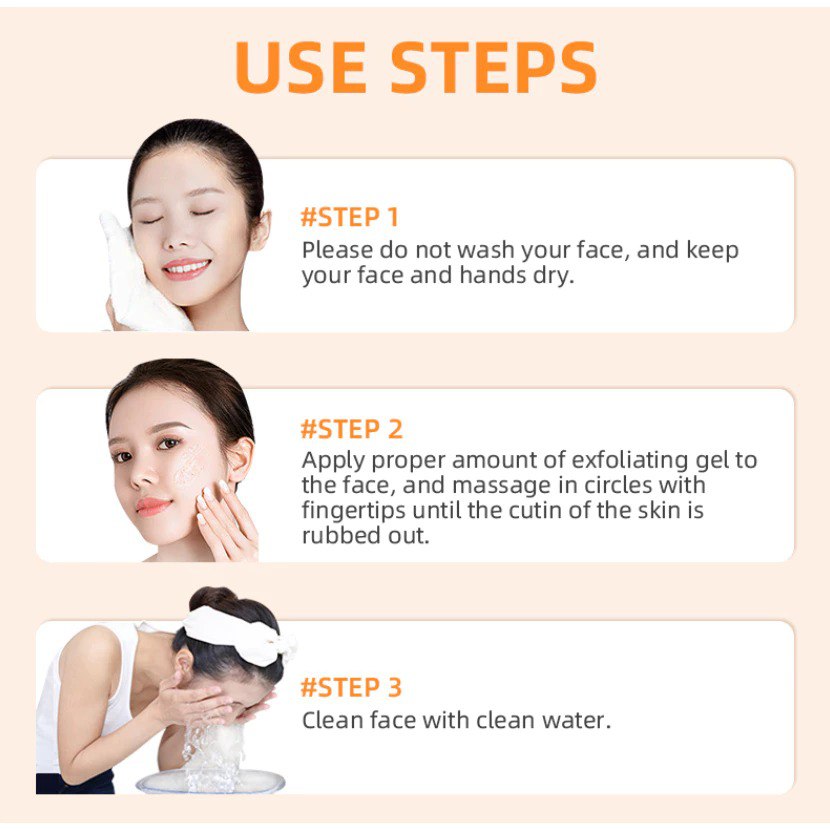 USE STEPS

#STEP 1
Please do not wash your face, and keep your face and hands dry.

#STEP 2
Apply proper amount of exfoliating gel to the face, and massage in circles with fingertips until the cutin of the skin is rubbed out.

#STEP 3
Clean face with clean water.