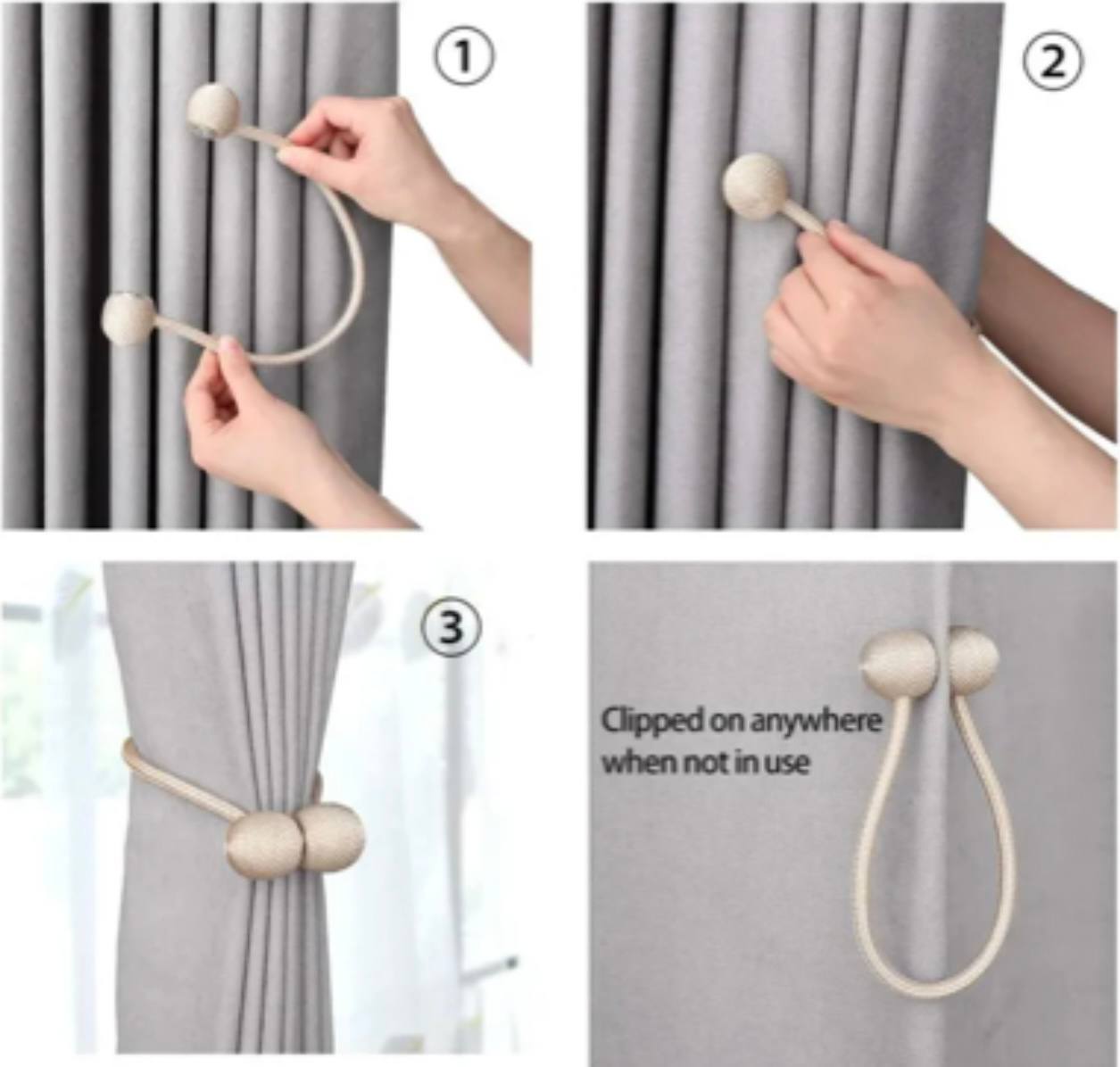 ①

②

③

Clipped on anywhere when not in use