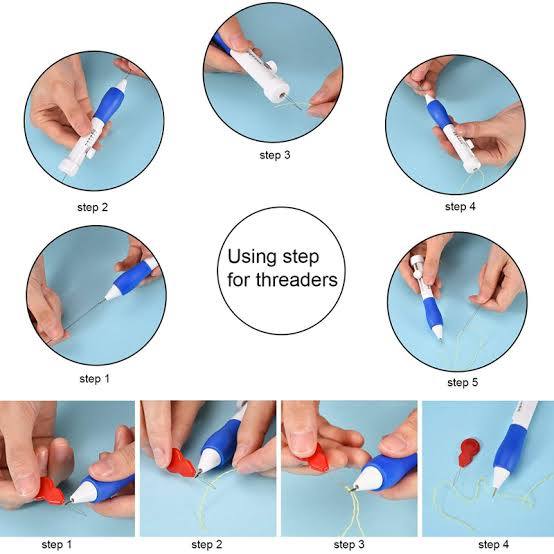 step 3

step 2

step 4

Using step for threaders

step 1

step 5

step 1

step 2

step 3

step 4